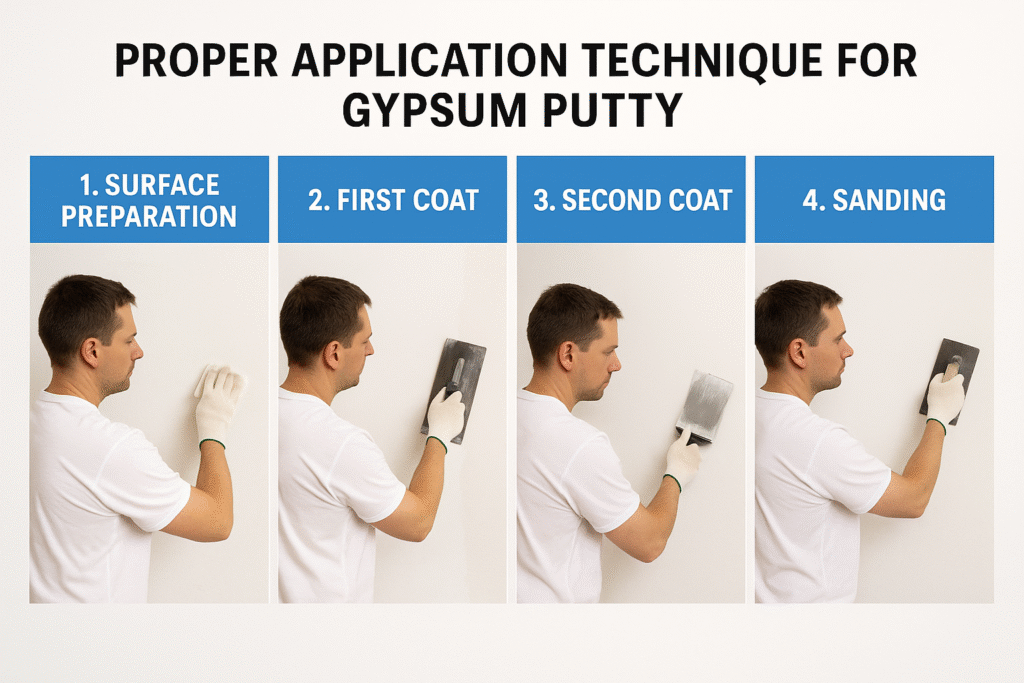 PROPER APPLICATION TECHNIQUE FOR GYPSUM PUTTY

1. SURFACE PREPARATION

2. FIRST COAT

3. SECOND COAT

4. SANDING