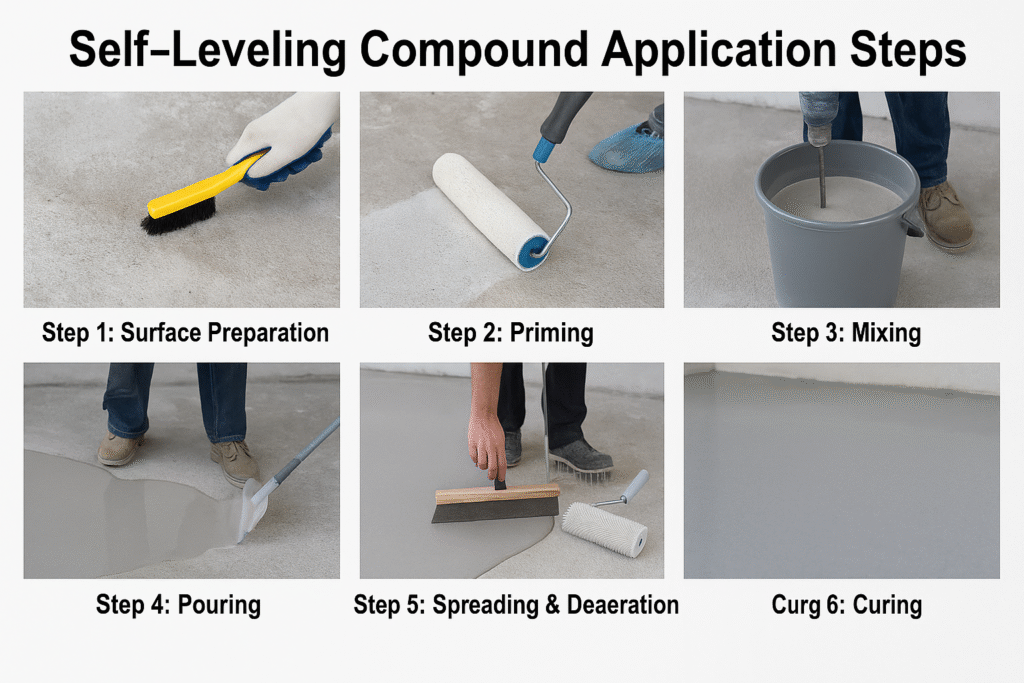 Self–Leveling Compound Application Steps

Step 1: Surface Preparation

Step 2: Priming

Step 3: Mixing

Step 4: Pouring

Step 5: Spreading & Deaeration

Curg 6: Curing