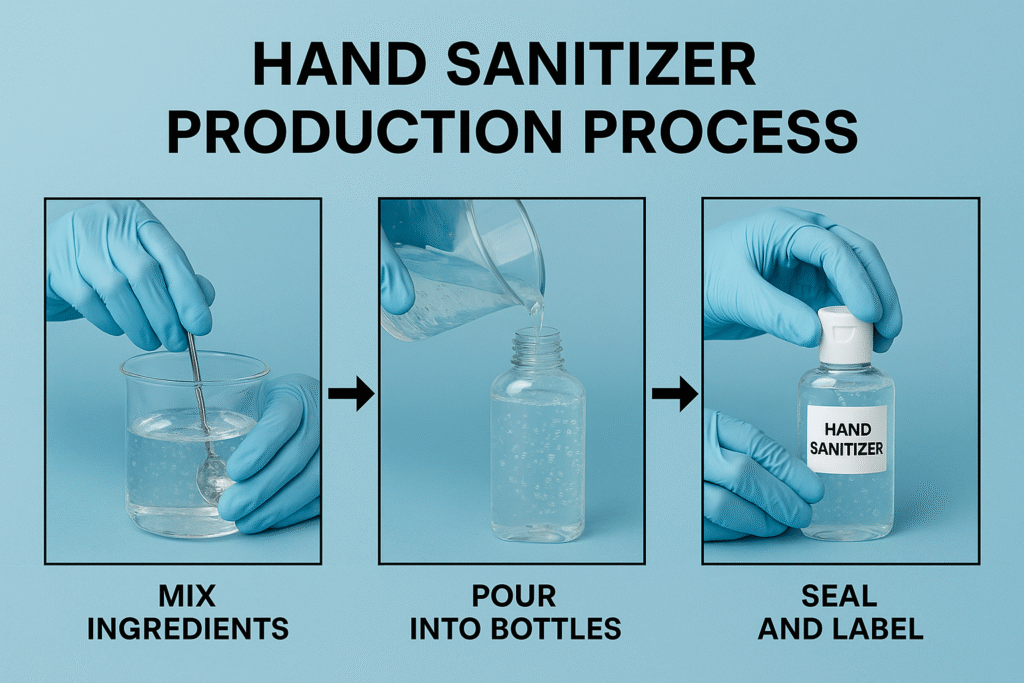 HAND SANITIZER PRODUCTION PROCESS

HAND SANITIZER

MIX INGREDIENTS

POUR INTO BOTTLES

SEAL AND LABEL