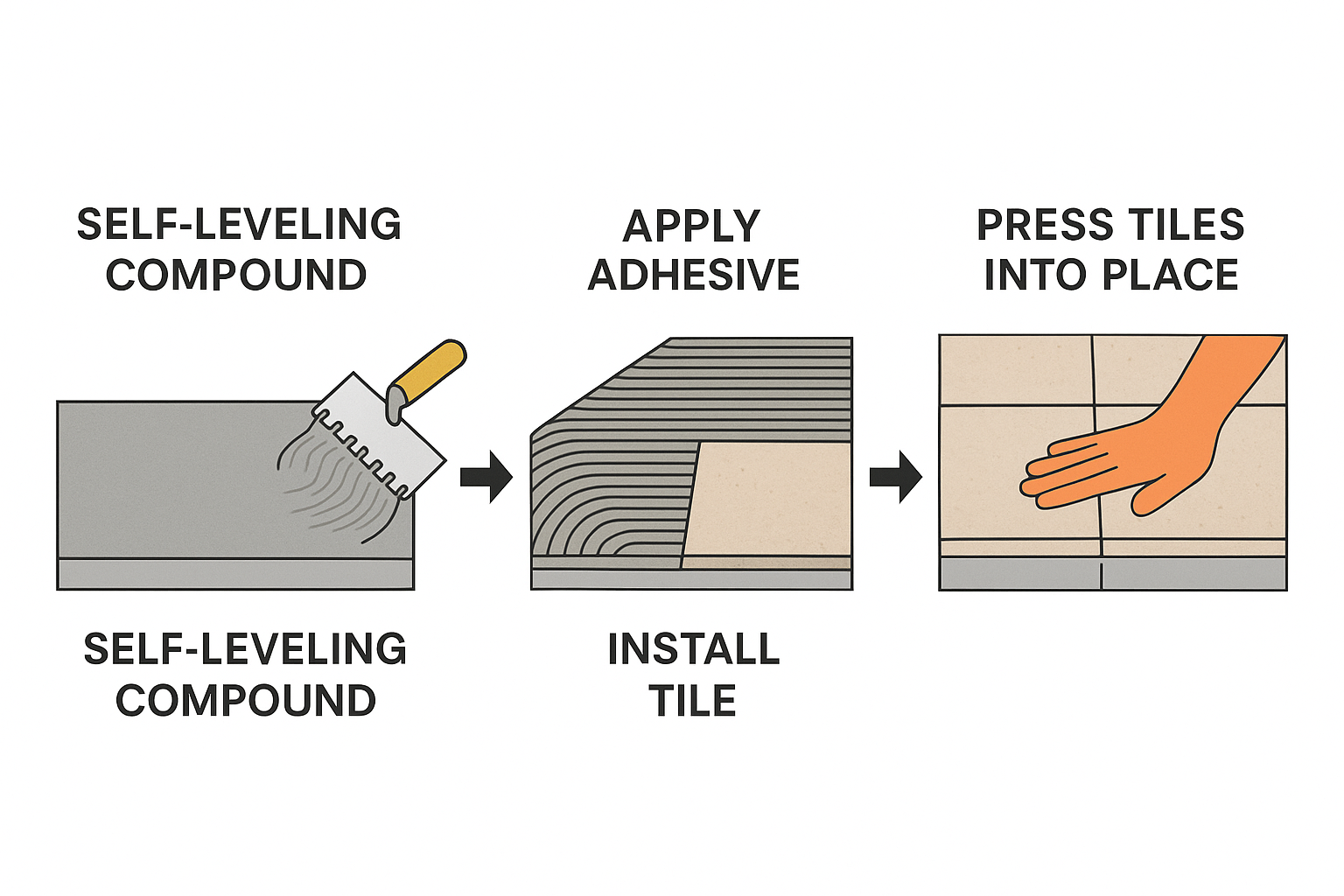 SELF-LEVELING COMPOUND

APPLY ADHESIVE

PRESS TILES INTO PLACE

SELF-LEVELING COMPOUND

INSTALL TILE