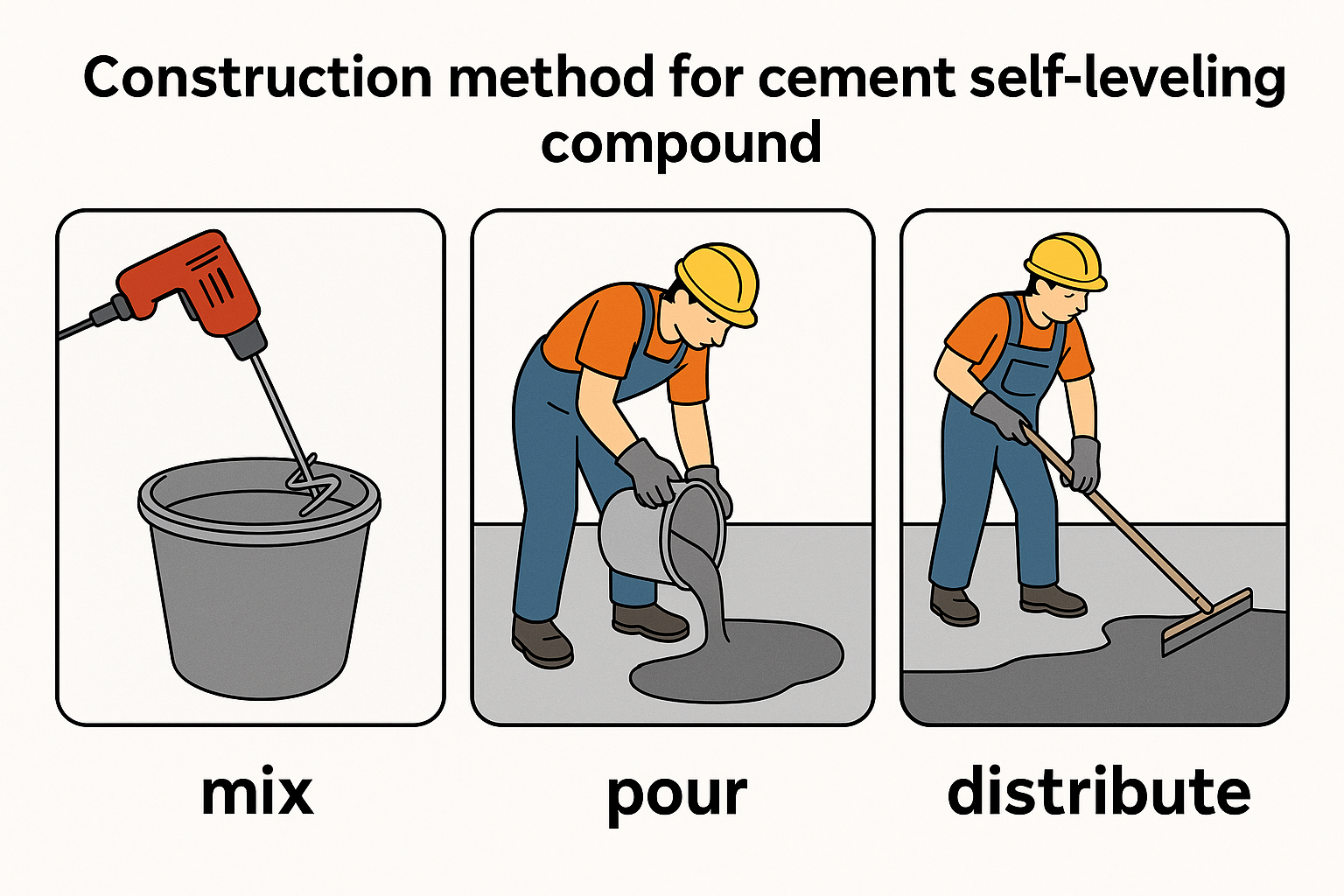 Construction method for cement self-leveling compound

mix

pour

distribute