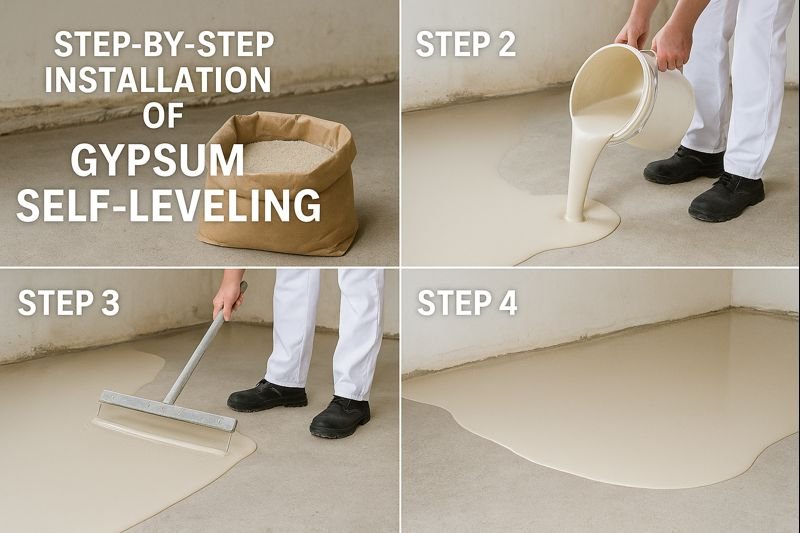 STEP-BY-STEP INSTALLATION OF GYPSUM SELF-LEVELING

STEP 2

STEP 3

STEP 4