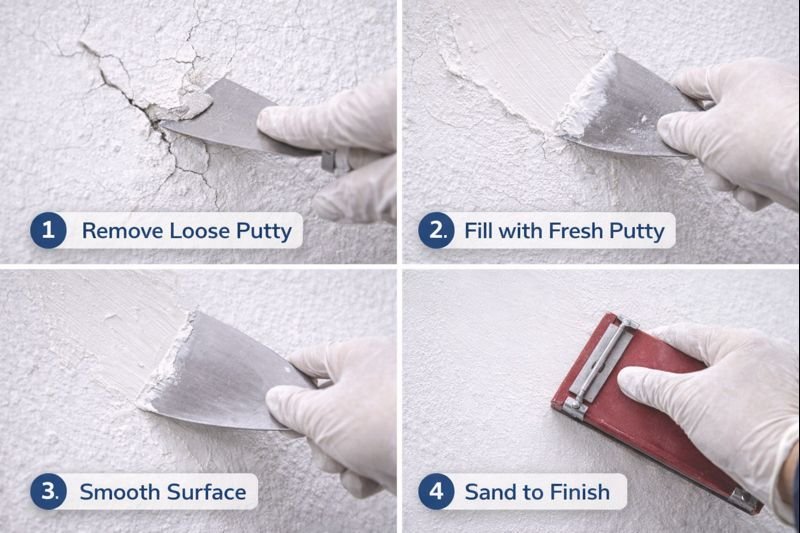 1 Remove Loose Putty

2. Fill with Fresh Putty

3. Smooth Surface

4 Sand to Finish